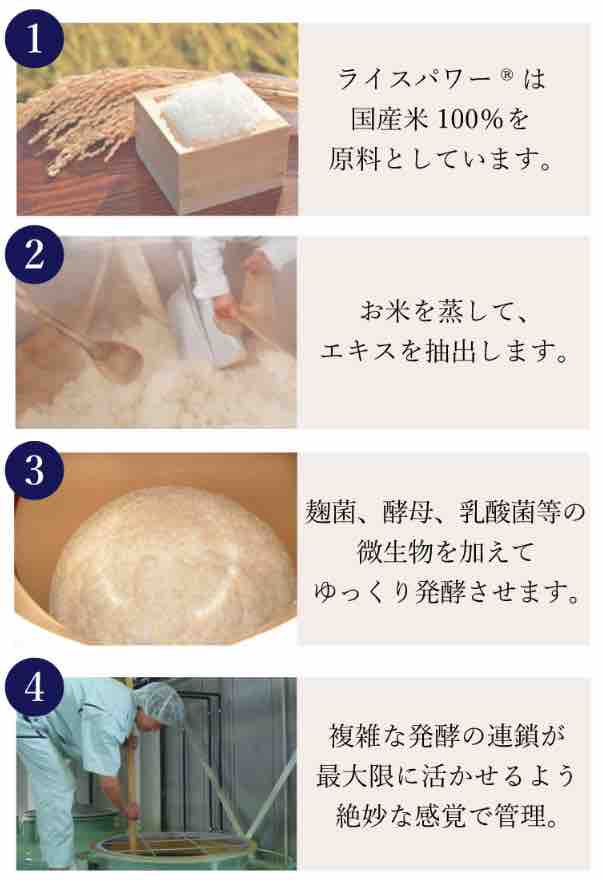 1

ライスパワー® は
国産米 100%を
原料としています。

2

お米を蒸して、
エキスを抽出します。

3

麹菌、酵母、乳酸菌等の
微生物を加えて
ゆっくり発酵させます。

4

複雑な発酵の連鎖が
最大限に活かせるよう
絶妙な感覚で管理。